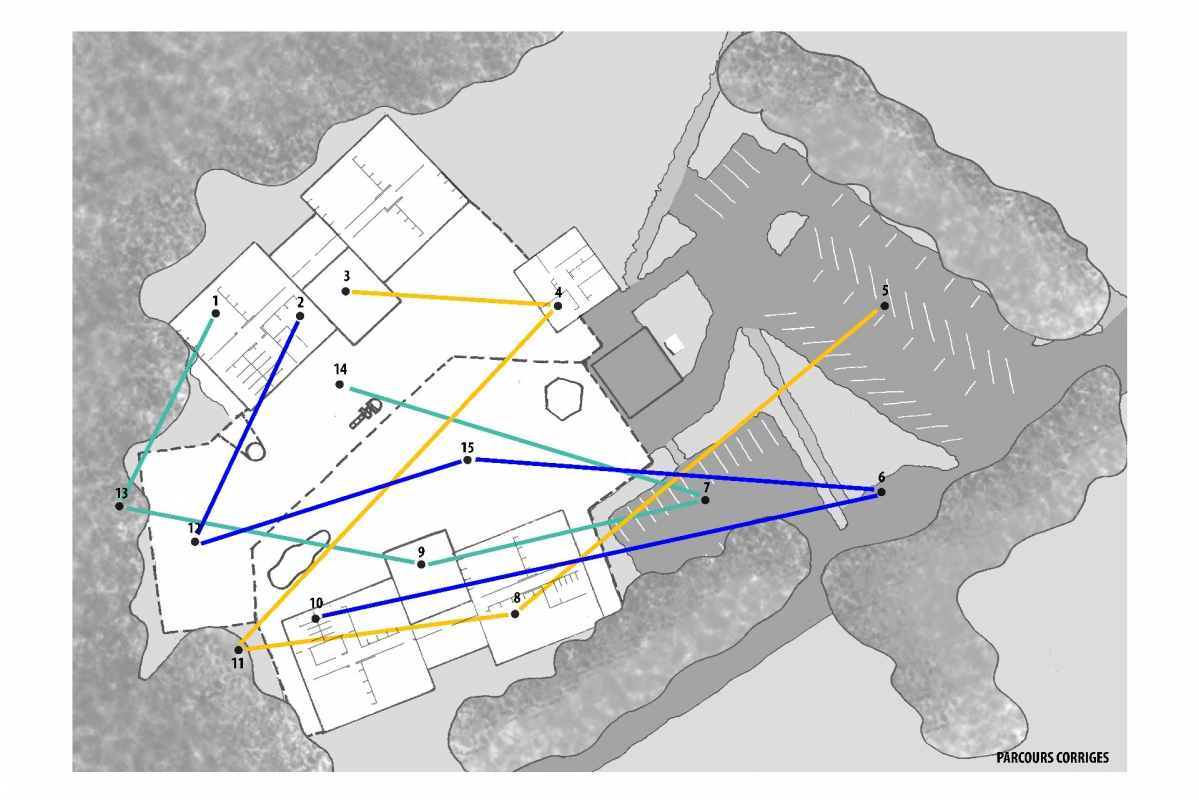 3
4
5
1
2
14
15
6
7
13
12
9
10
8
11
PARCOURS CORRIGES